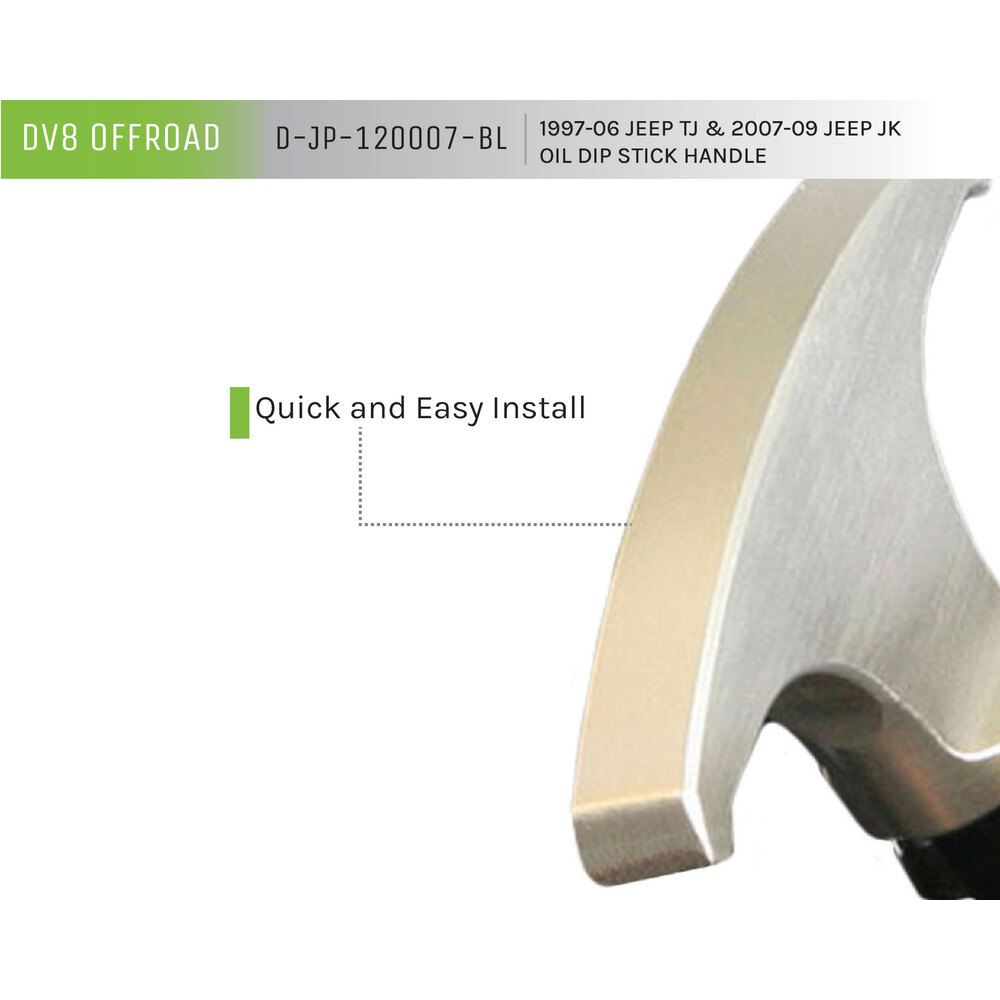 DV8 OFFROAD

D-JP-120007-BL

1997-06 JEEP TJ & 2007-09 JEEP JK
OIL DIP STICK HANDLE

Quick and Easy Install